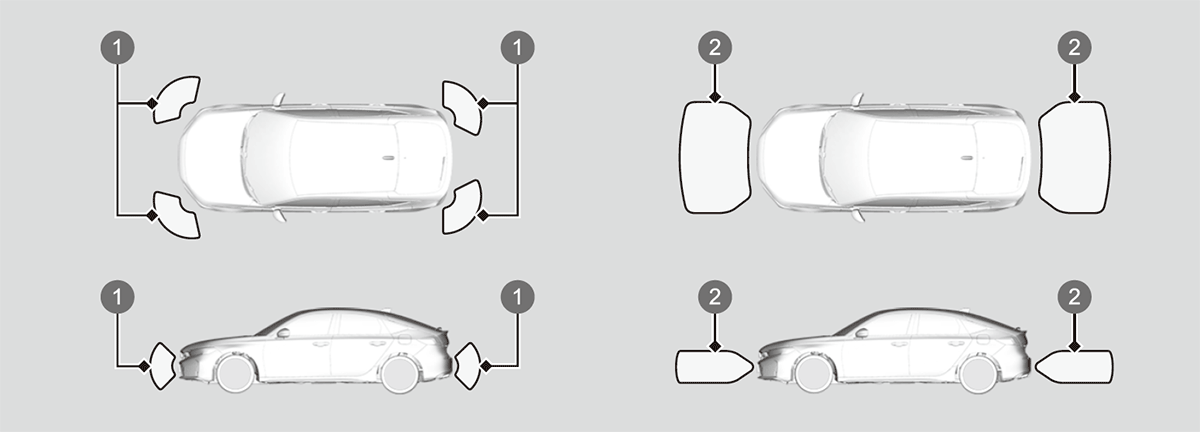 1
1
2
2
1
1
2
2