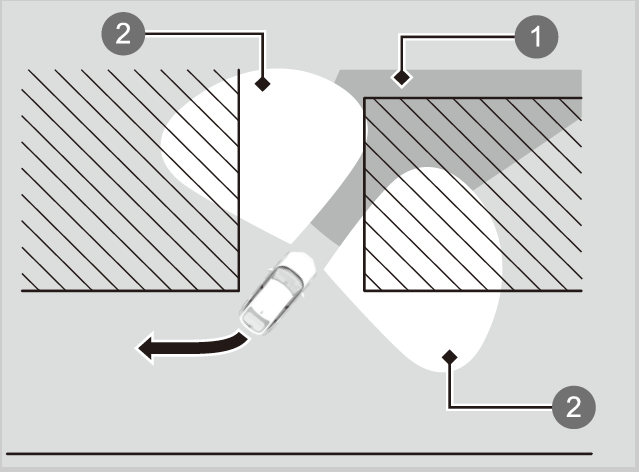 2
1
2