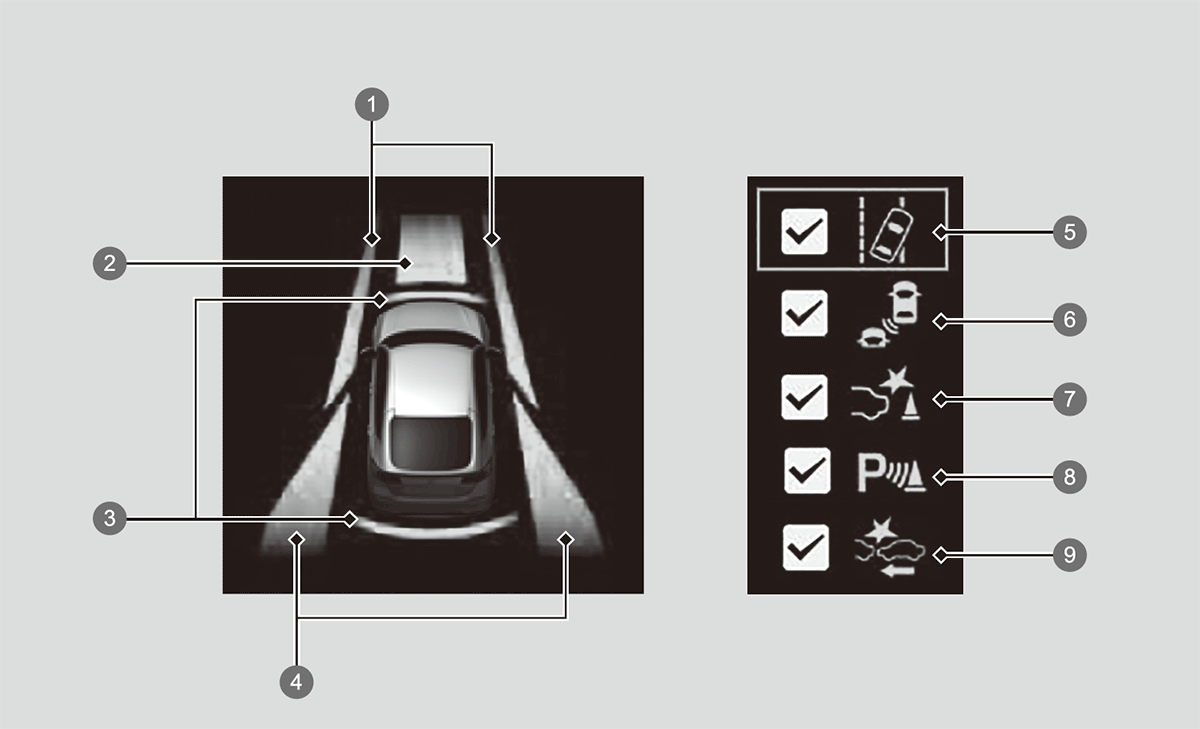 1
2
3
4
5
6
7
P
8
9