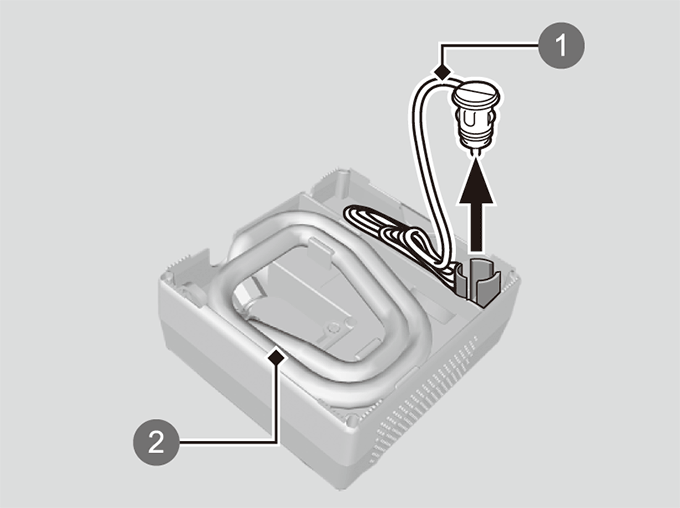 1

2