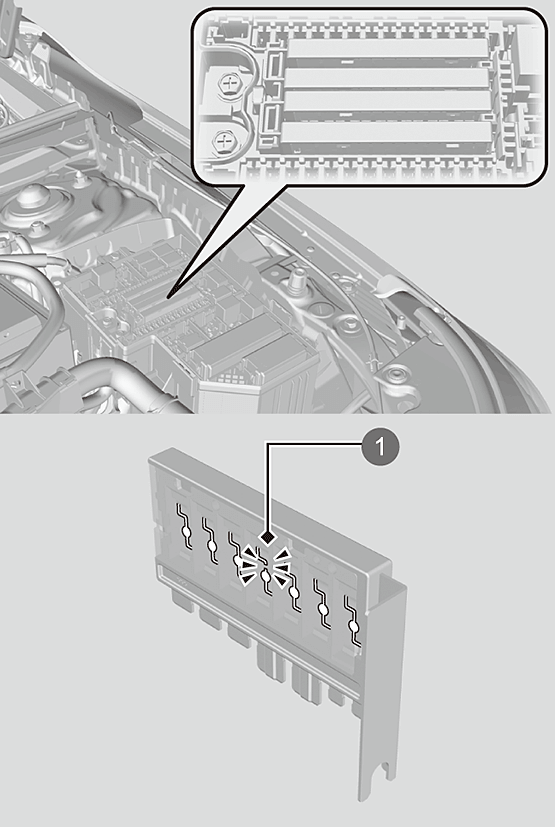 1