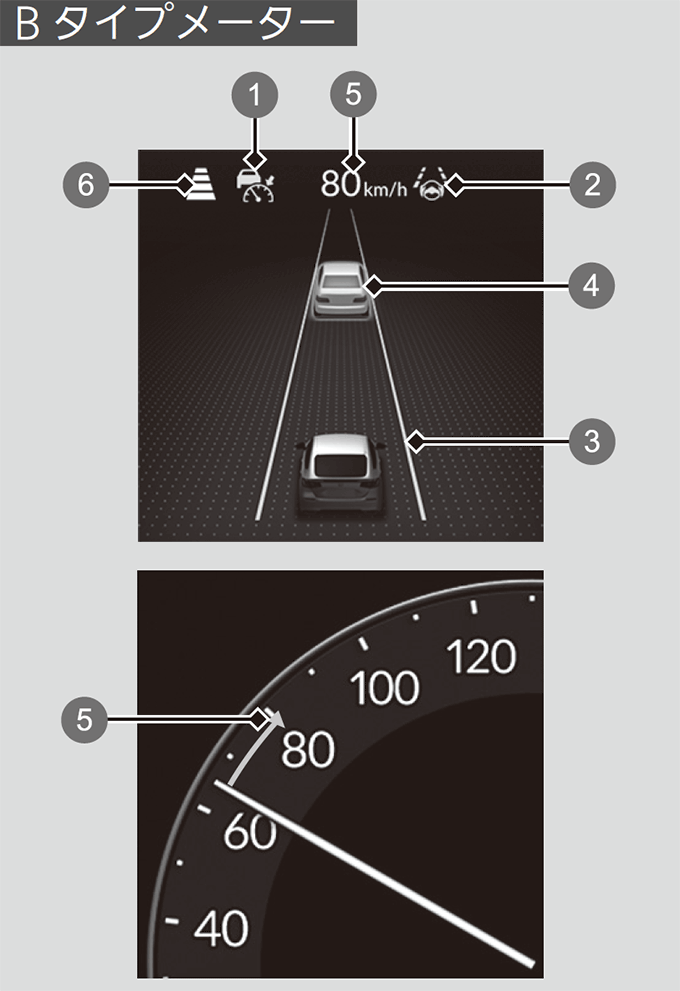 B タイプメーター

1
5
6
80km/h
2
4
3

5
120
100
80
60
40