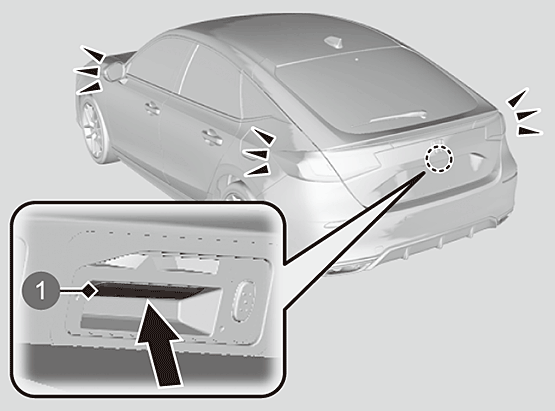 1