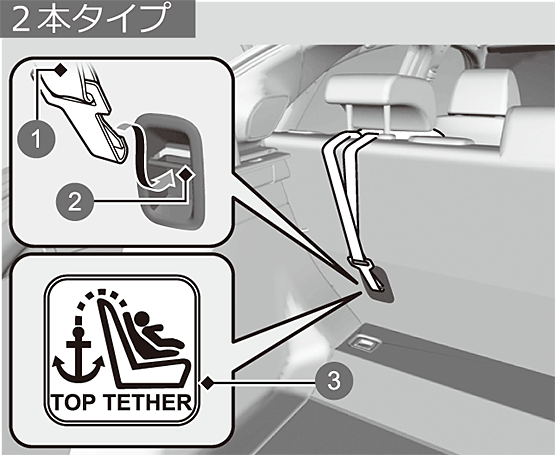 ２本タイプ

1

2

TOP TETHER

3