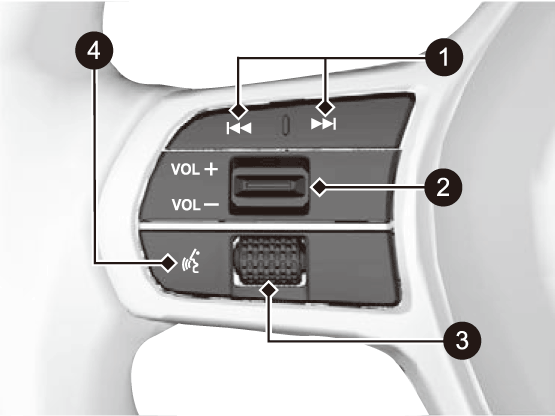 4
1
VOL +
VOL −
2
3