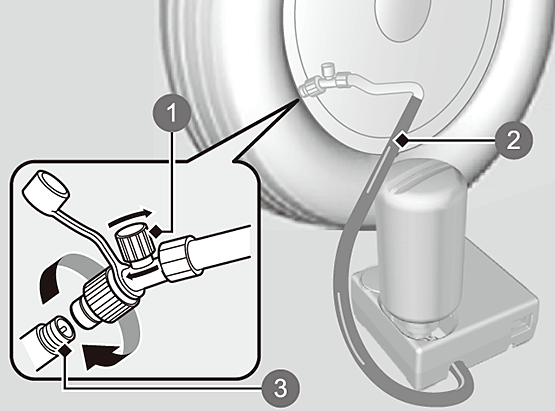 1
2
3