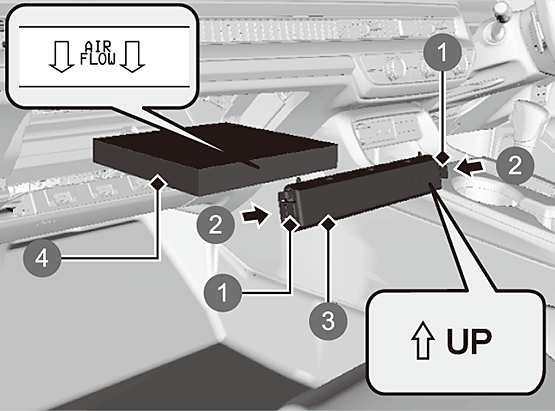 AIR FLOW

1

2

2

4

1

3

UP