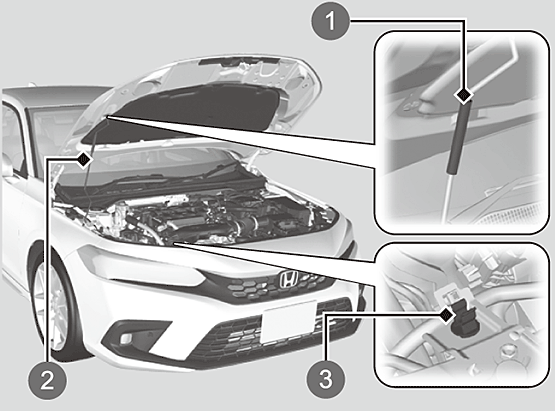 1
2
3