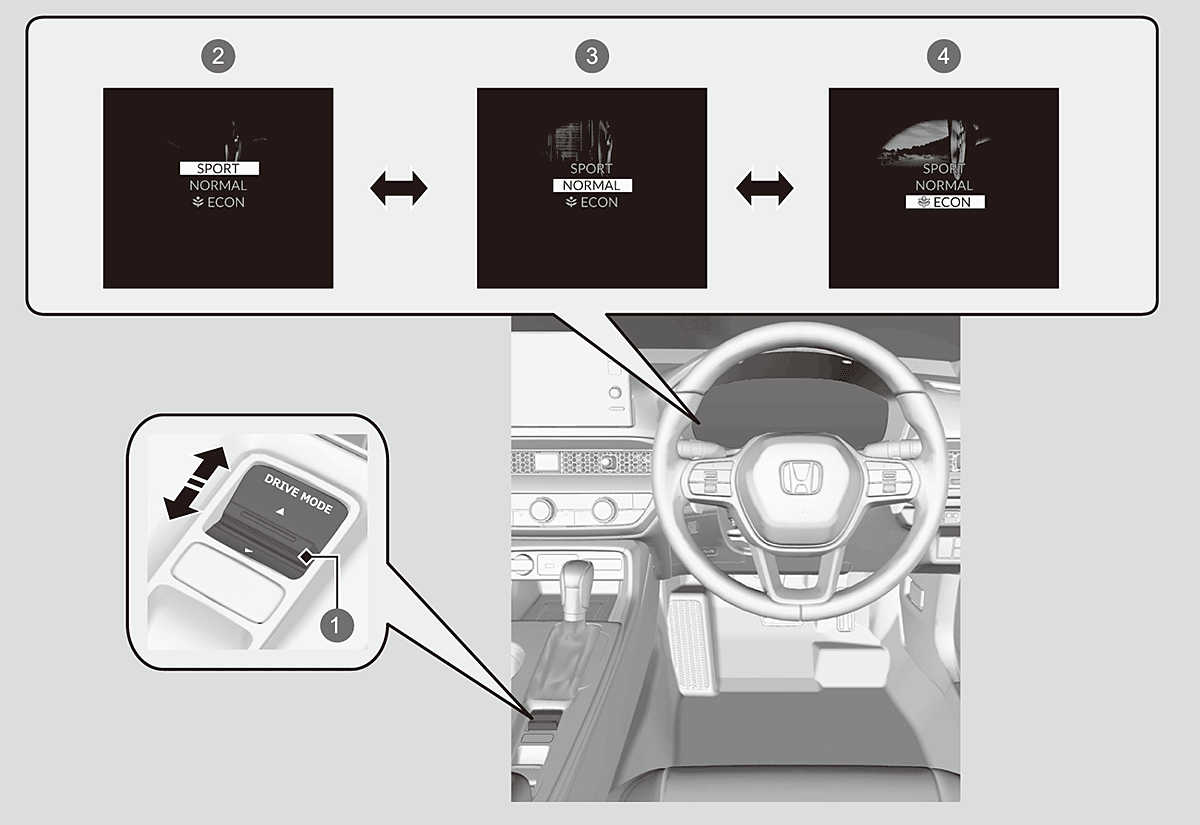 2

SPORT
NORMAL
ECON

3

SPORT
NORMAL
ECON

4

SPORT
NORMAL
ECON

DRIVE MODE

1