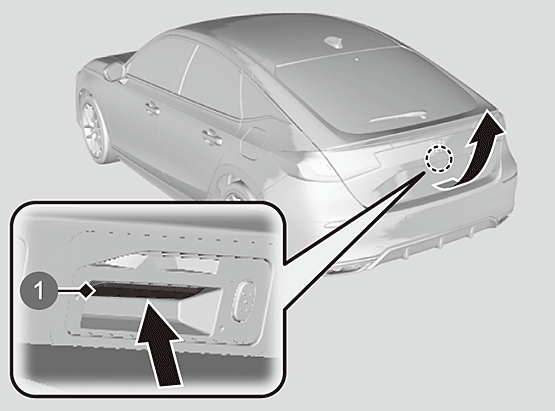 1