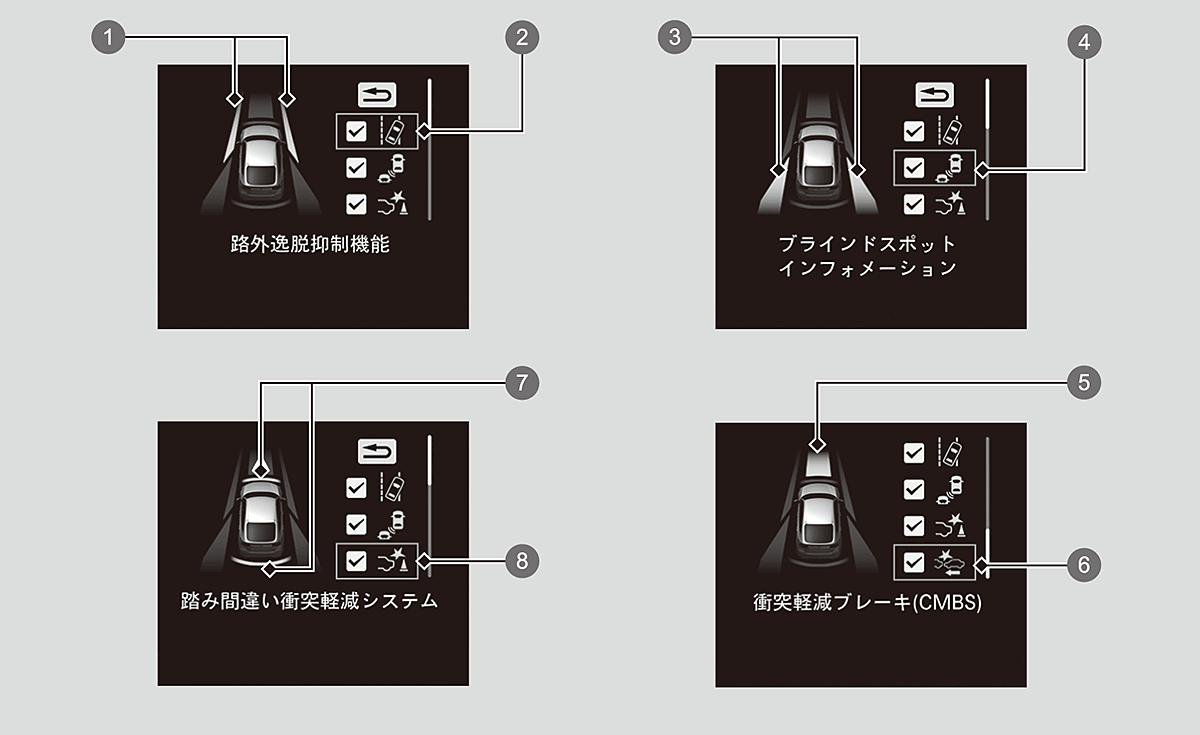 1
2
路外逸脱抑制機能

3
4
ブラインドスポット
インフォメーション

7
8
踏み間違い衝突軽減システム

5
6
衝突軽減ブレーキ(CMBS)