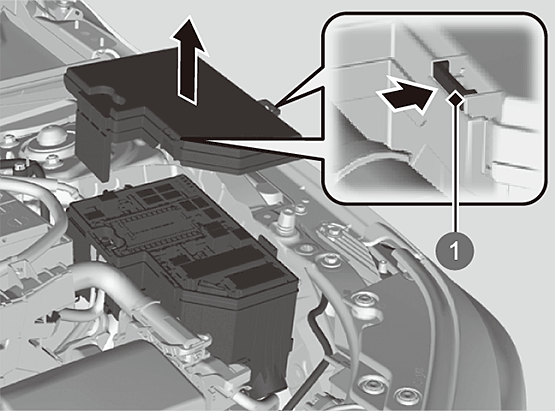 1