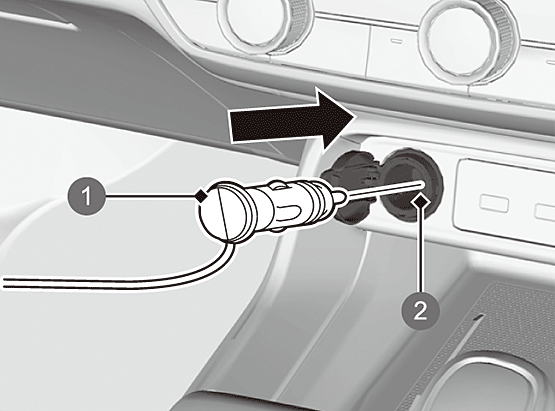 1
2