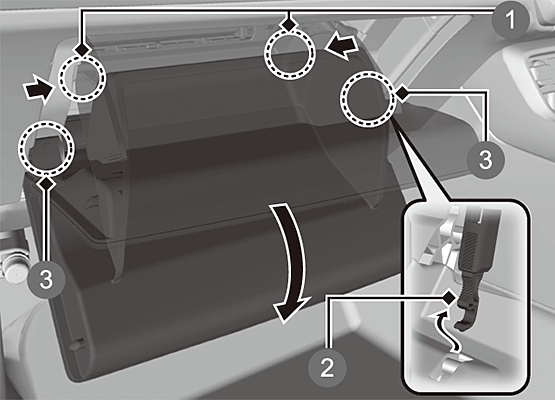 1
3
3
2