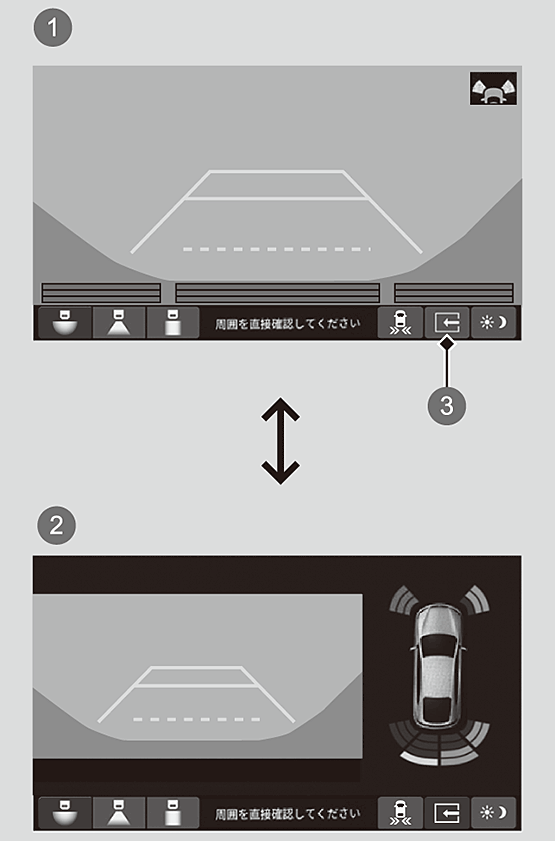 1

周囲を直接確認してください

3

2

周囲を直接確認してください