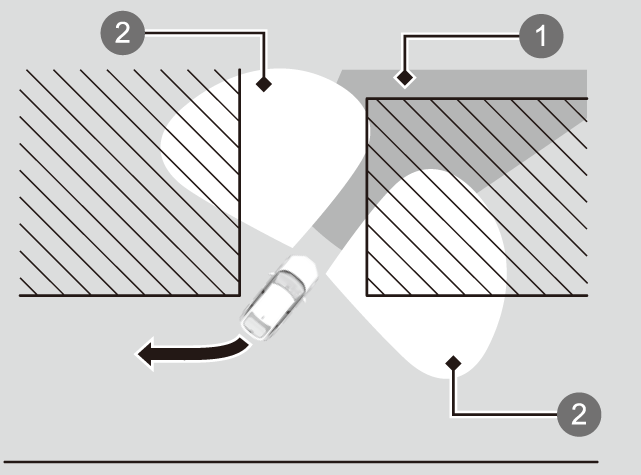 2
1
2