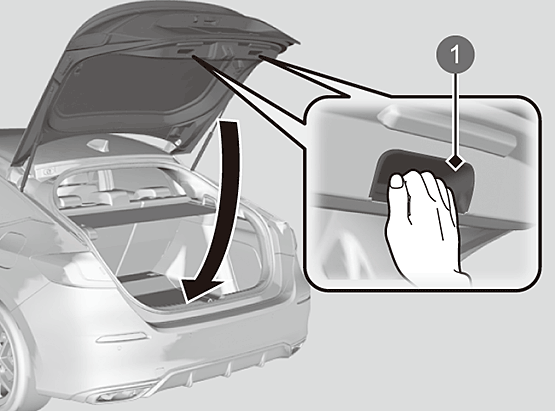 1