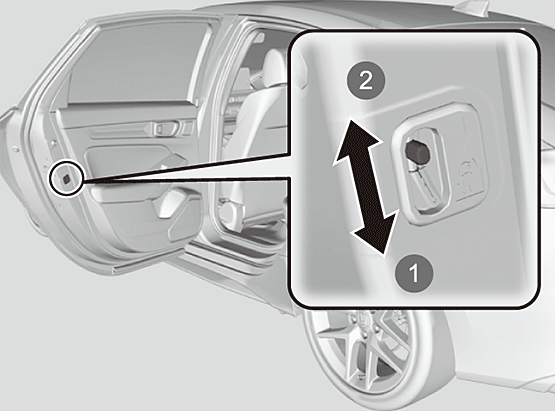 2
1