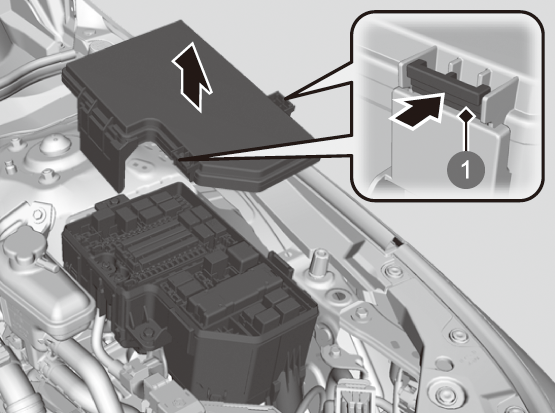 1