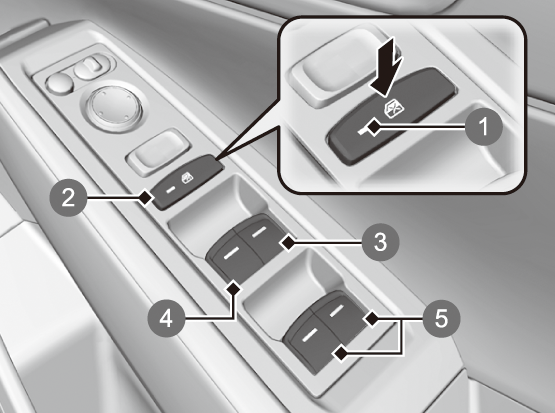 1
2
3
4
5