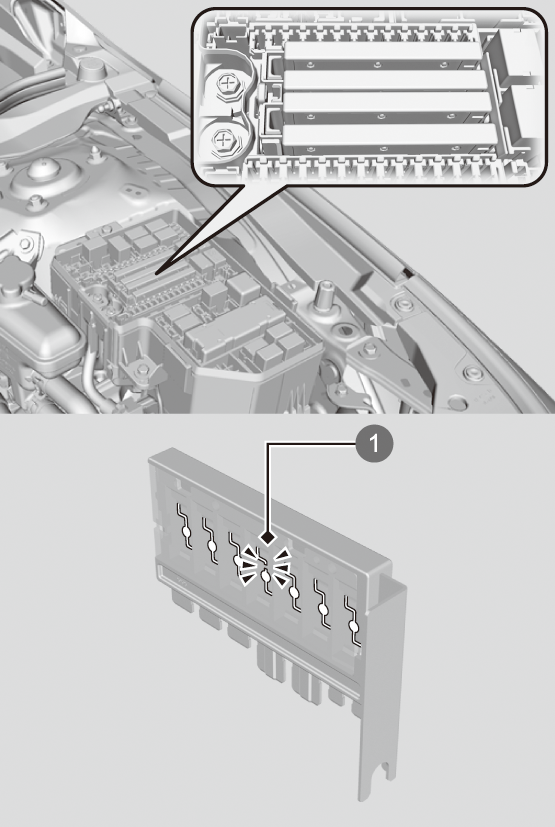 1