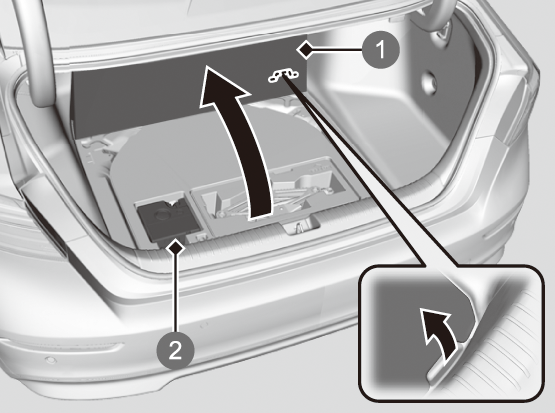 1
2