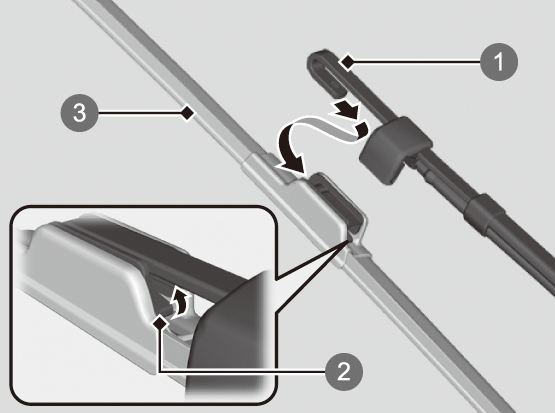 1
3
2