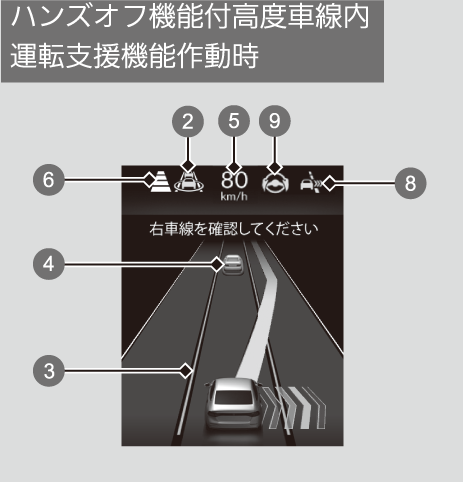 ハンズオフ機能付高度車線内運転支援機能作動時

2
5
9
6
80
km/h
8
右車線を確認してください
4
3