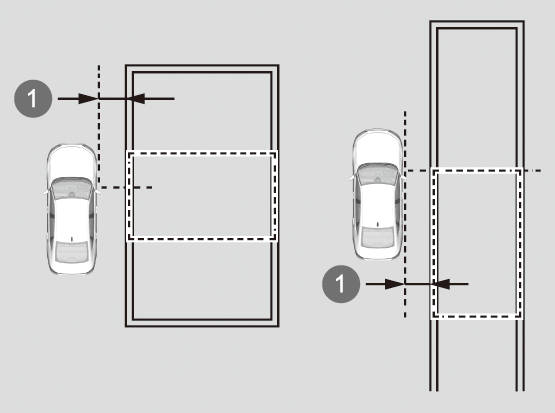 1

1