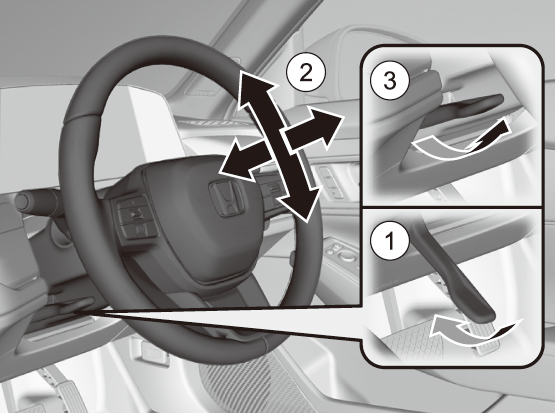 2
3
1