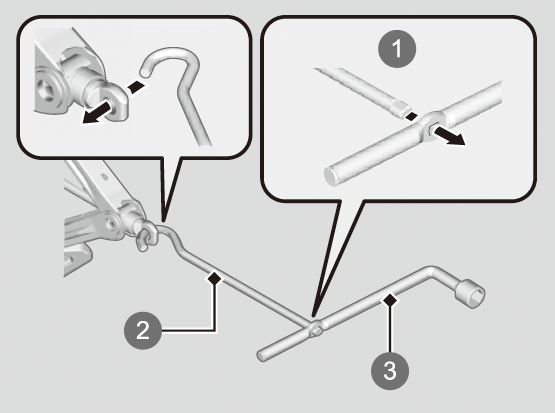 1

2

3