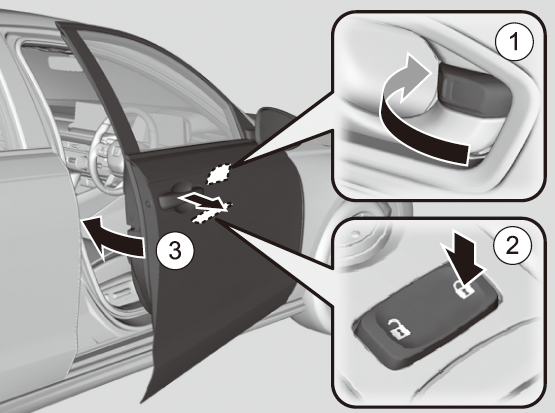 1
2
3