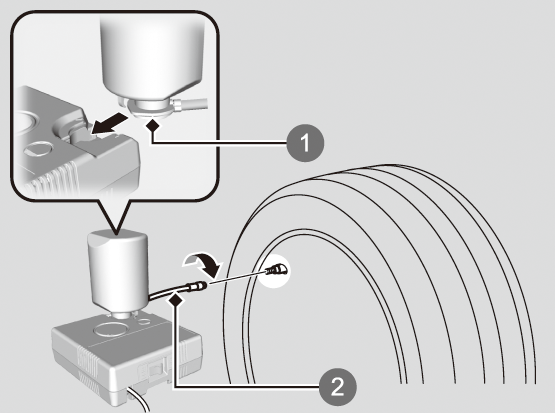 1

2