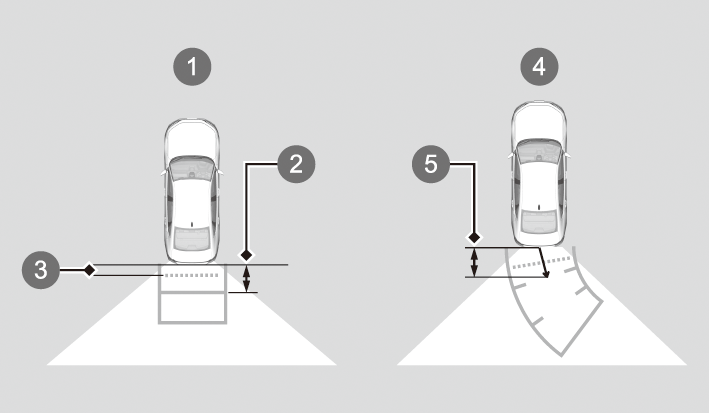 1
2
3
4
5