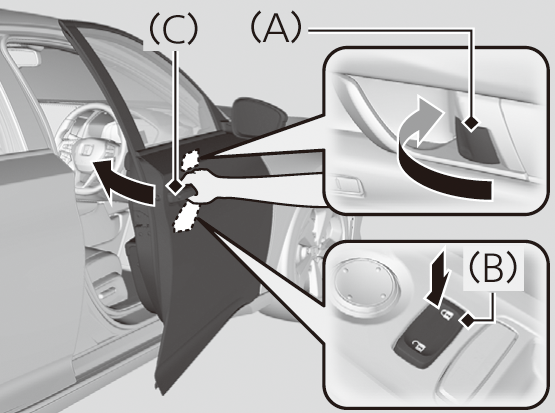 (C)
(A)
(B)