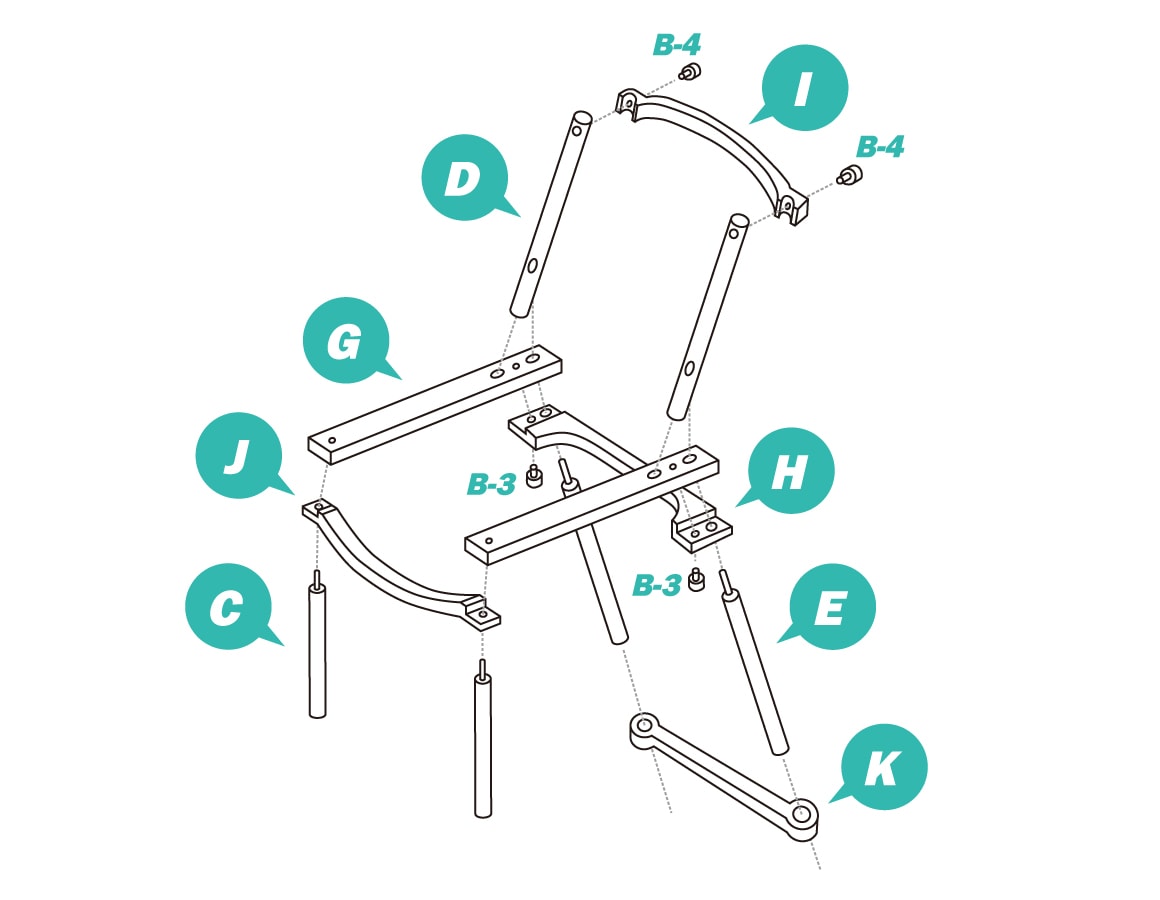 B-4
I
B-4
D
G
J
B-3
H
B-3
C
E
K