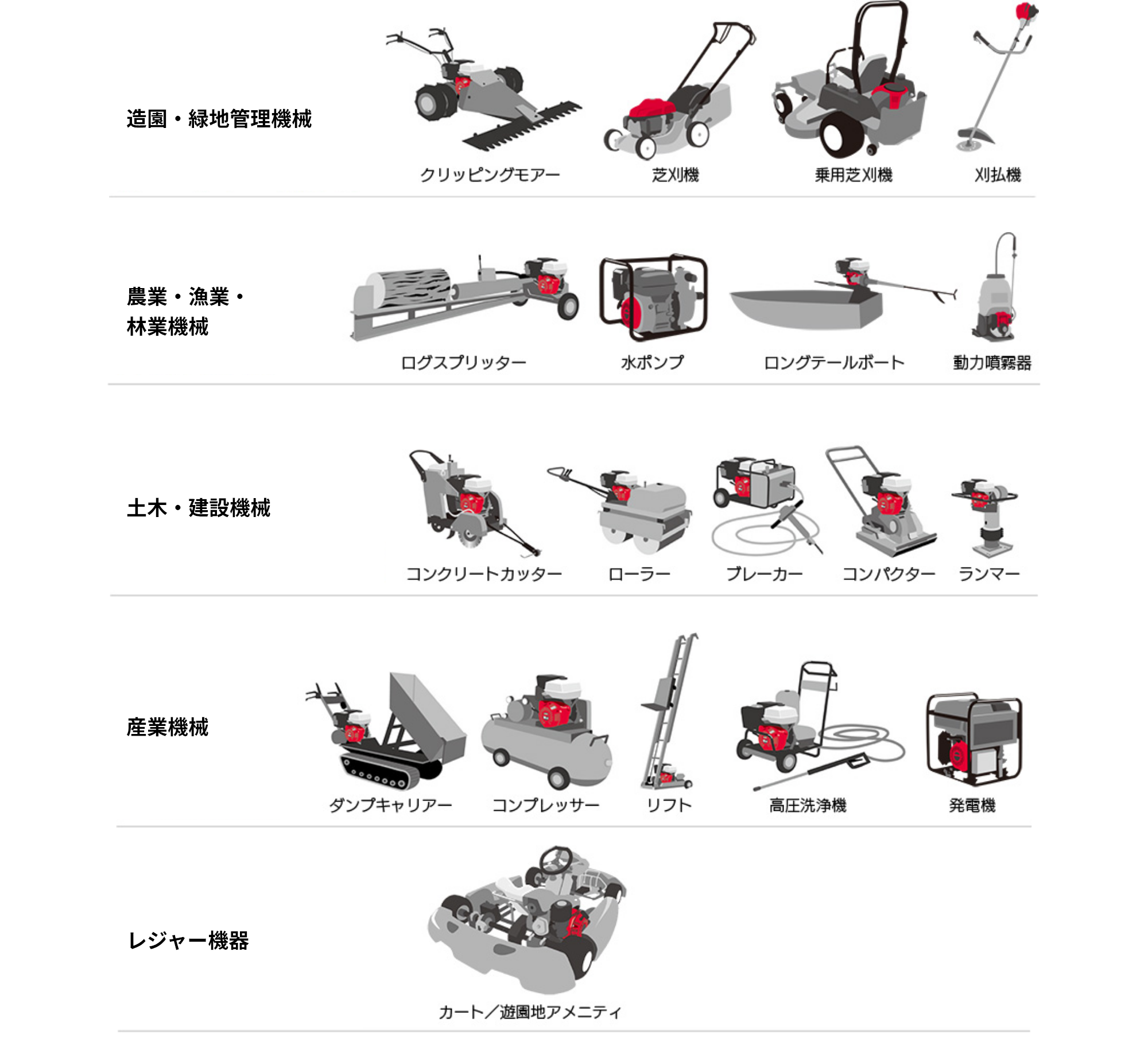 造園・緑地管理機械

クリッピングモアー　芝刈機　乗用芝刈機　刈払機

農業・漁業・林業機械

ログスプリッター　水ポンプ　ロングテールボート　動力噴霧器

土木・建設機械

コンクリートカッター　ローラー　ブレーカー　コンパクター　ランマー

産業機械

ダンプキャリアー　コンプレッサー　リフト　高圧洗浄機　発電機

レジャー機器

カート／遊園地アメニティ