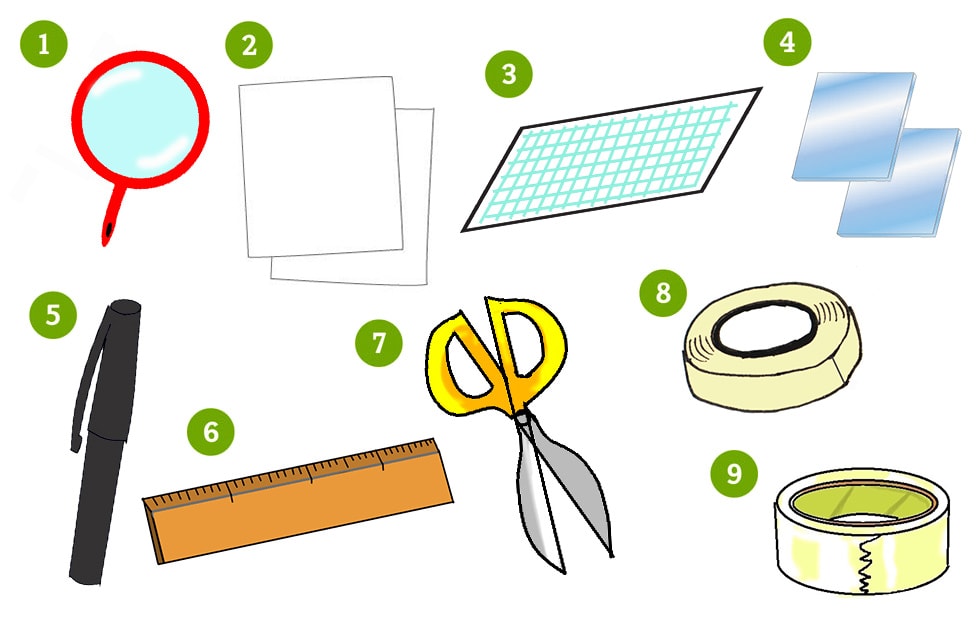 1
2
3
4
5
6
7
8
9