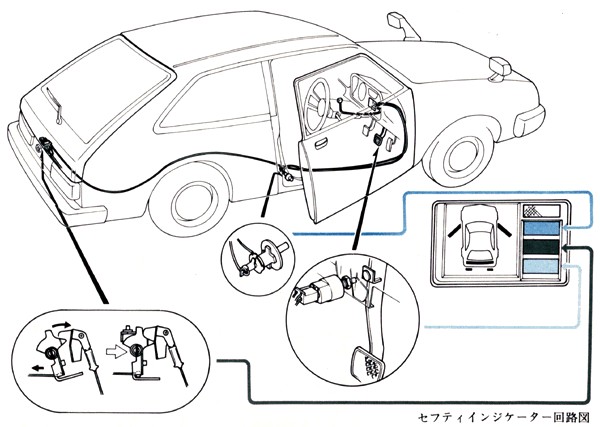 セフティインジケーター回路図