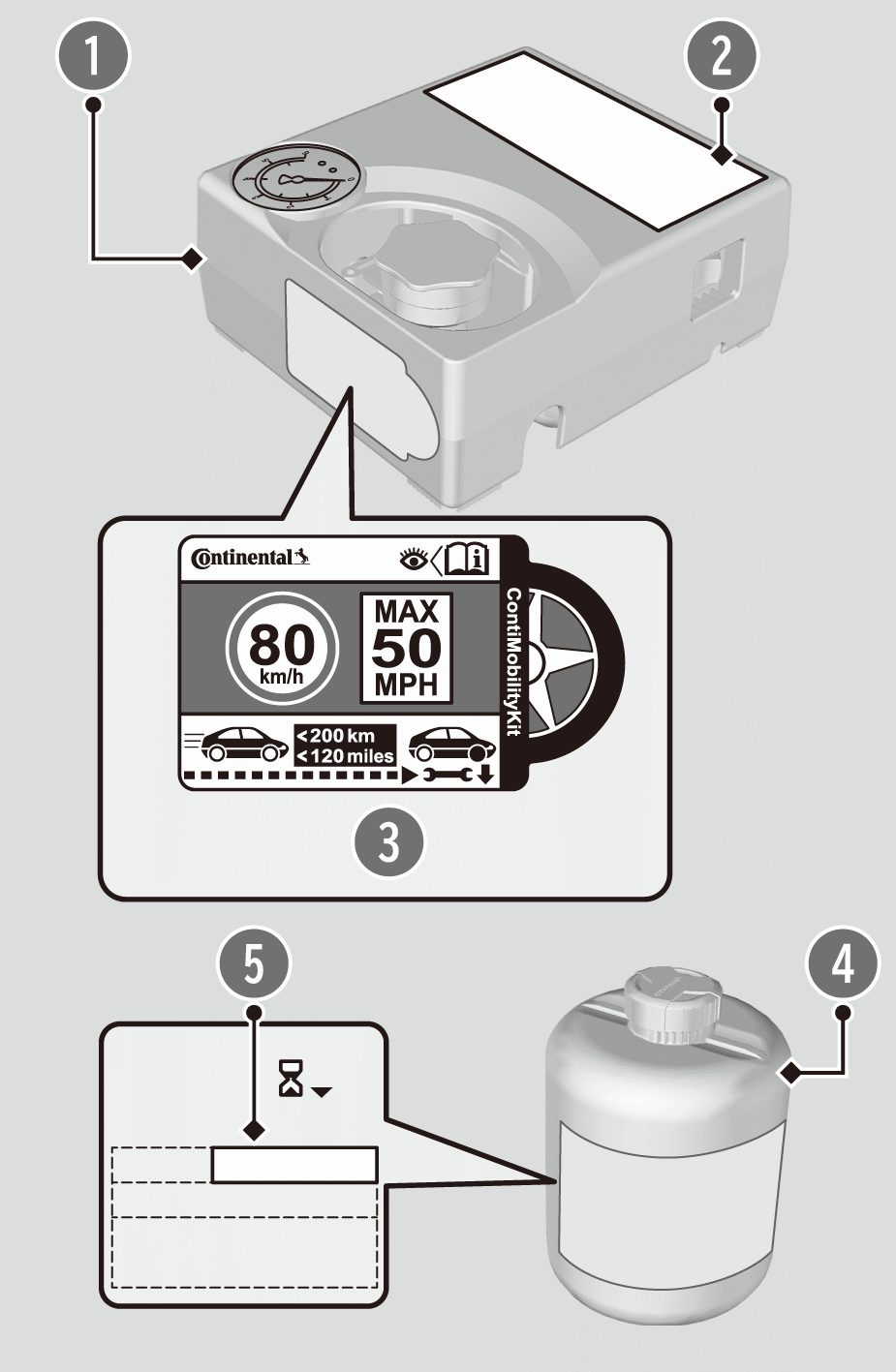 1

2

Continental

80
km/h

MAX
50
MPH

ContiMobilityKit

<200 km
<120 miles

3

5

4