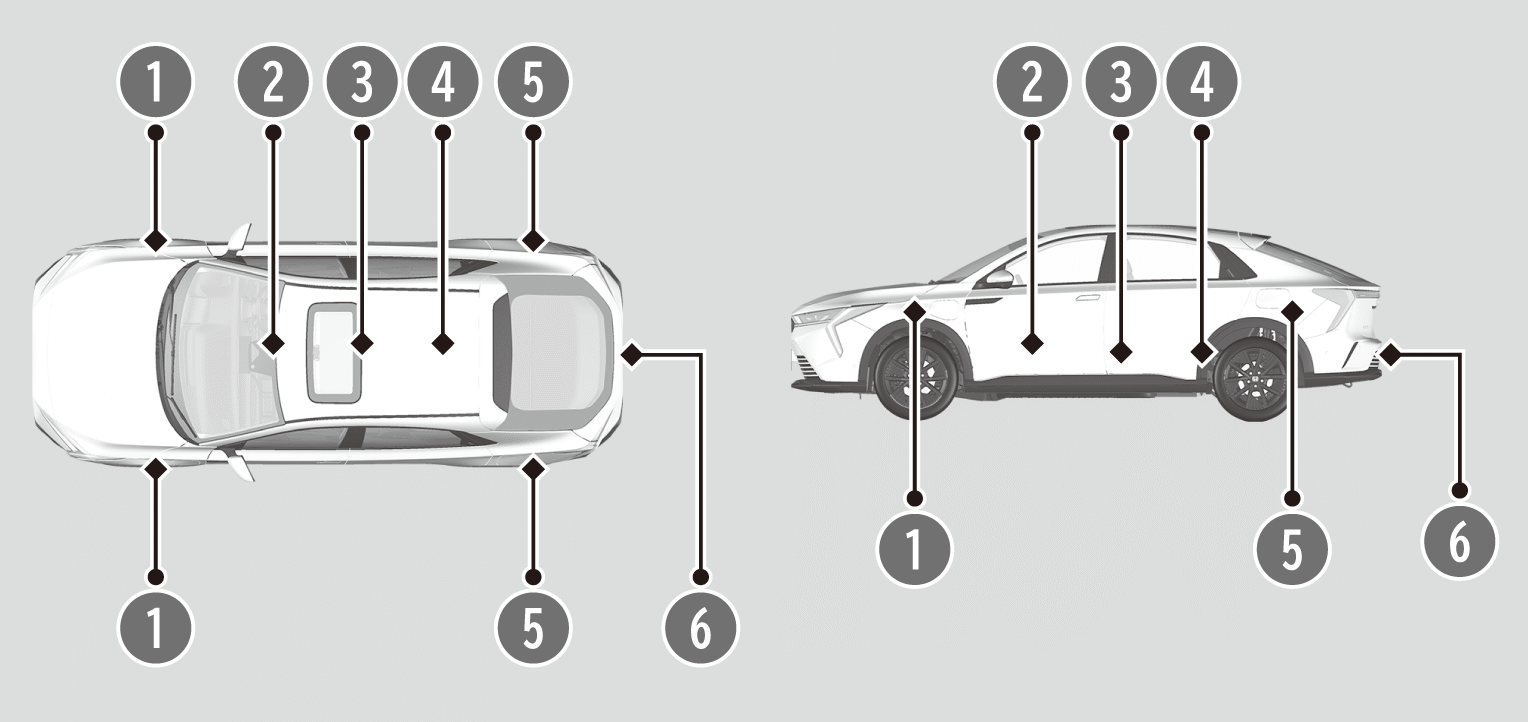 1
2
3
4
5
1
5
6

2
3
4
1
5
6