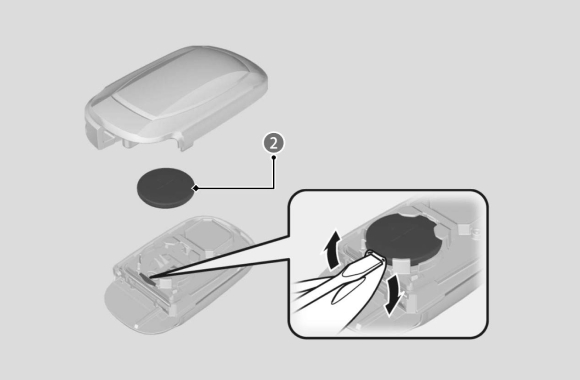 2