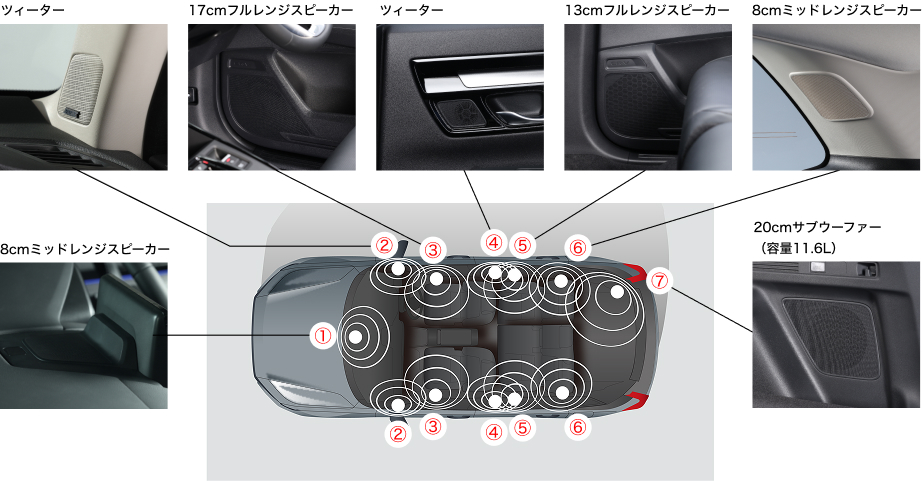 ツィーター

17cmフルレンジスピーカー

ツィーター

13cmフルレンジスピーカー

8cmミッドレンジスピーカー

8cmミッドレンジスピーカー

20cmサブウーファー
（容量11.6L）

②
③
④
⑤
⑥
⑦
①
②
③
④
⑤
⑥