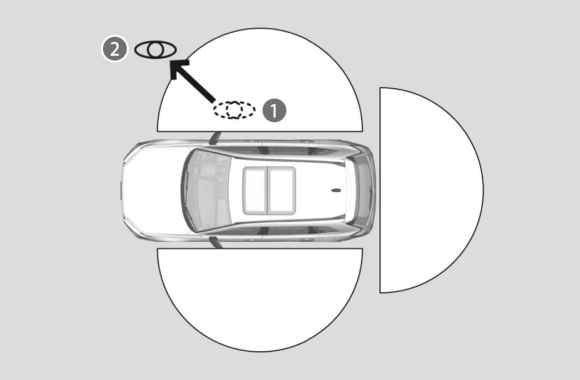 2
1