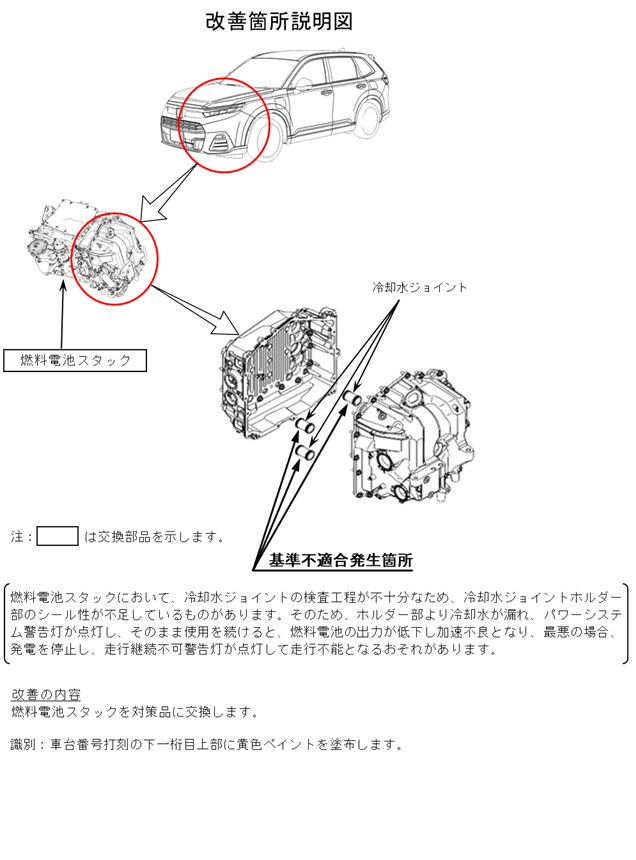 改善箇所説明図

冷却水ジョイント

燃料電池スタック

注：　　は交換部品を示します。

基準不適合発生箇所

燃料電池スタックにおいて、冷却水ジョイントの検査工程が不十分なため、冷却水ジョイントホルダー部のシール性が不足しているものがあります。そのため、ホルダー部より冷却水が漏れ、パワーシステム警告灯が点灯し、そのまま使用を続けると、燃料電池の出力が低下し加速不良となり、最悪の場合、発電を停止し、走行継続不可警告灯が点灯して走行不能となるおそれがあります。

改善の内容
燃料電池スタックを対策品に交換します。

識別：車台番号打刻の下一桁目上部に黄色ペイントを塗布します。