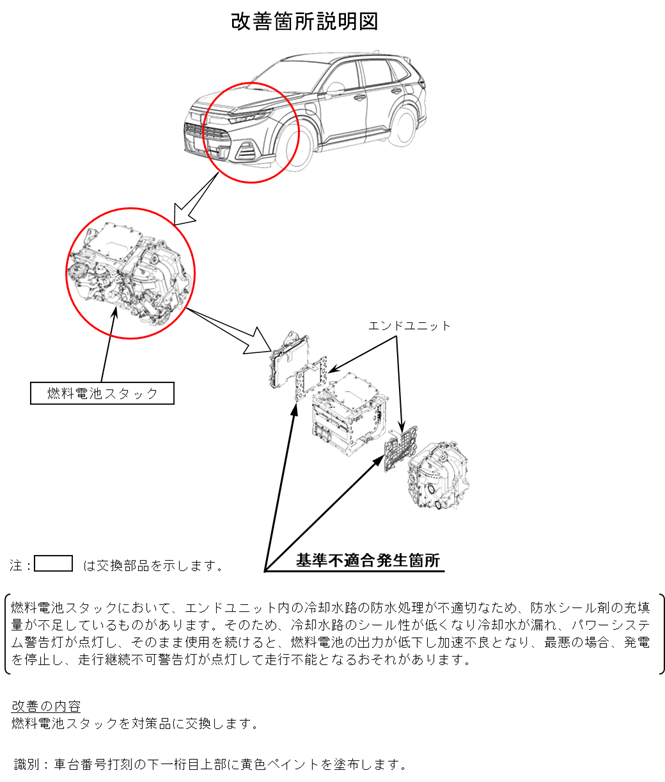 改善箇所説明図

エンドユニット

燃料電池スタック

注：　　　は交換部品を示します。

基準不適合発生箇所

燃料電池スタックにおいて、エンドユニット内の冷却水路の防水処理が不適切なため、防水シール剤の充填量が不足しているものがあります。そのため、冷却水路のシール性が低くなり冷却水が漏れ、パワーシステム警告灯が点灯し、そのまま使用を続けると、燃料電池の出力が低下し加速不良となり、最悪の場合、発電を停止し、走行継続不可警告灯が点灯して走行不能となるおそれがあります。

改善の内容
燃料電池スタックを対策品に交換します。

識別：車台番号打刻の下一桁目上部に黄色ペイントを塗布します。