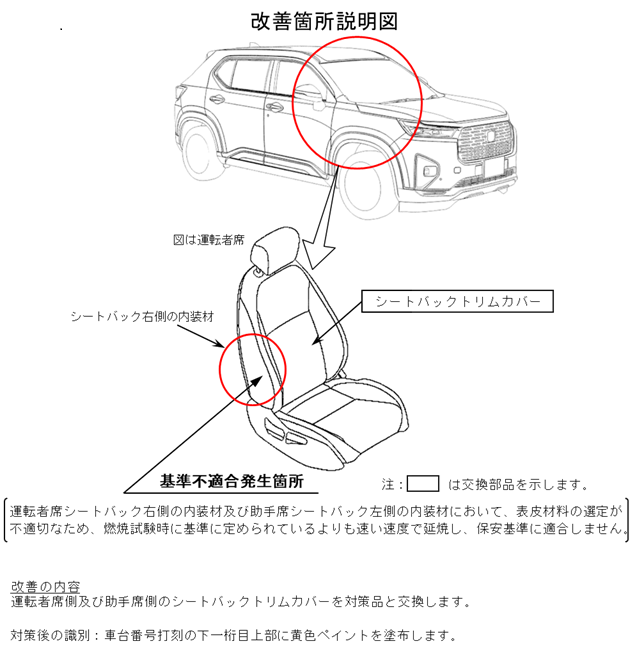 改善箇所説明図

図は運転者席

シートバック右側の内装材

シートバックトリムカバー

基準不適合発生箇所

注：　　は交換部品を示します。

運転者席シートバック右側の内装材及び助手席シートバック左側の内装材において、表皮材料の選定が不適切なため、燃焼試験時に基準に定められているよりも速い速度で延焼し、保安基準に適合しません。

改善の内容
運転者席側及び助手席側のシートバックトリムカバーを対策品と交換します。

対策後の識別：車台番号打刻の下一桁目上部に黄色ペイントを塗布します。