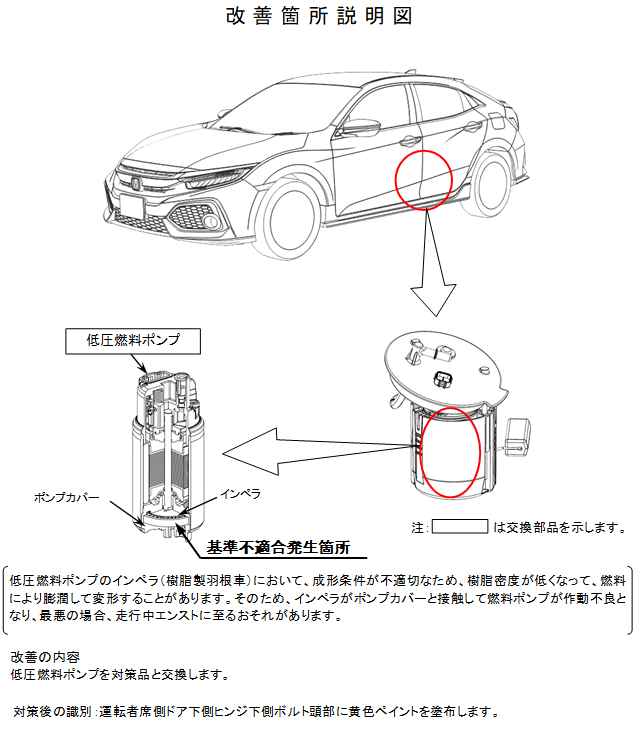 改善箇所説明図

低圧燃料ポンプ

ポンプカバー

インペラ

基準不適合発生箇所

注: は交換部品を示します。

低圧燃料ポンプのインペラ(樹脂製羽根車)において、成形条件が不適切なため、樹脂密度が低くなって、燃料により膨潤して変形することがあります。そのため、インペラがポンプカバーと接触して燃料ポンプが作動不良となり、最悪の場合、走行中エンストに至るおそれがあります。

改善の内容
低圧燃料ポンプを対策品と交換します。

対策後の識別:運転者席側ドア下側ヒンジ下側ボルト頭部に黄色ペイントを塗布します。