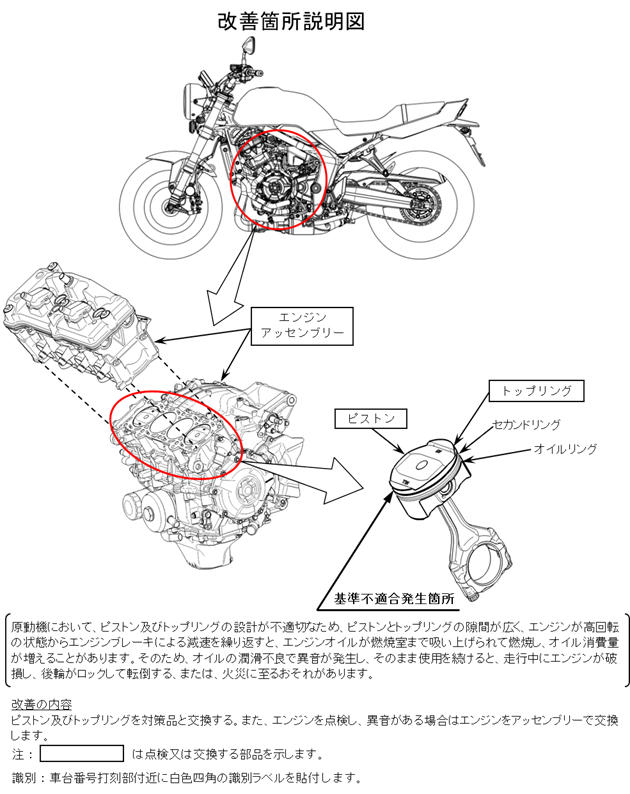 改善箇所説明図

エンジン
アッセンブリー

トップリング

ピストン

セカンドリング

オイルリング

基準不適合発生箇所

原動機において、ピストン及びトップリングの設計が不適切なため、ピストンとトップリングの隙間が広く、エンジンが高回転の状態からエンジンブレーキによる減速を繰り返すと、エンジンオイルが燃焼室まで吸い上げられて燃焼し、オイル消費量が増えることがあります。そのため、オイルの潤滑不良で異音が発生し、そのまま使用を続けると、走行中にエンジンが破損し、後輪がロックして転倒する、または、火災に至るおそれがあります。

改善の内容
ピストン及びトップリングを対策品と交換する。また、エンジンを点検し、異音がある場合はエンジンをアッセンブリーで交換します。
注： は点検又は交換する部品を示します。

識別：車台番号打刻部付近に白色四角の識別ラベルを貼付します。