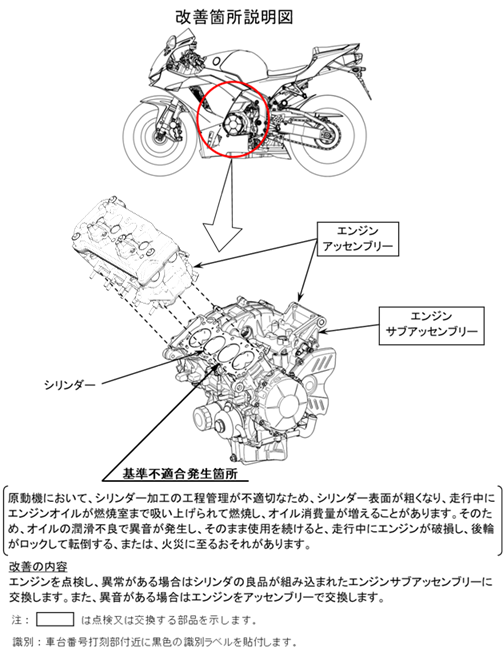 改善箇所説明図

エンジン
アッセンブリー

エンジン
サブアッセンブリー

シリンダー

基準不適合発生箇所

原動機において、シリンダー加工の工程管理が不適切なため、シリンダー表面が粗くなり、走行中にエンジンオイルが燃焼室まで吸い上げられて燃焼し、オイル消費量が増えることがあります。そのため、オイルの潤滑不良で異音が発生し、そのまま使用を続けると、走行中にエンジンが破損し、後輪がロックして転倒する、または、火災に至るおそれがあります。

改善の内容
エンジンを点検し、異常がある場合はシリンダの良品が組み込まれたエンジンサブアッセンブリーに交換します。また、異音がある場合はエンジンをアッセンブリーで交換します。

注：　は点検又は交換する部品を示します。

識別：車台番号打刻部付近に黒色の識別ラベルを貼付します。